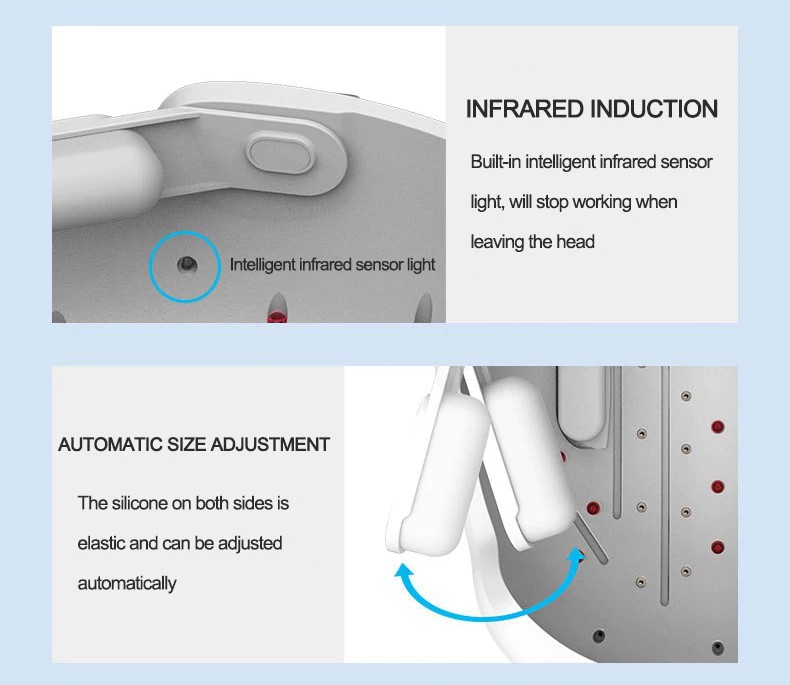 Intelligent infrared sensor light

INFRARED INDUCTION

Built-in intelligent infrared sensor light, will stop working when leaving the head

AUTOMATIC SIZE ADJUSTMENT

The silicone on both sides is elastic and can be adjusted automatically